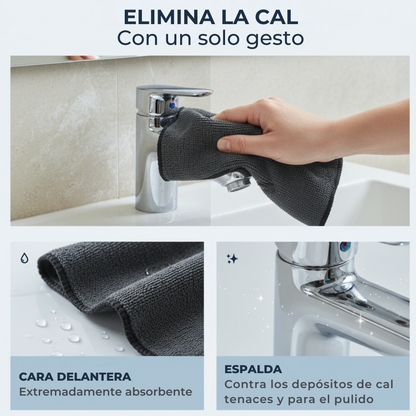 ELIMINA LA CAL
Con un solo gesto

CARA DELANTERA
Extremadamente absorbente

ESPALDA
Contra los depósitos de cal tenaces y para el pulido