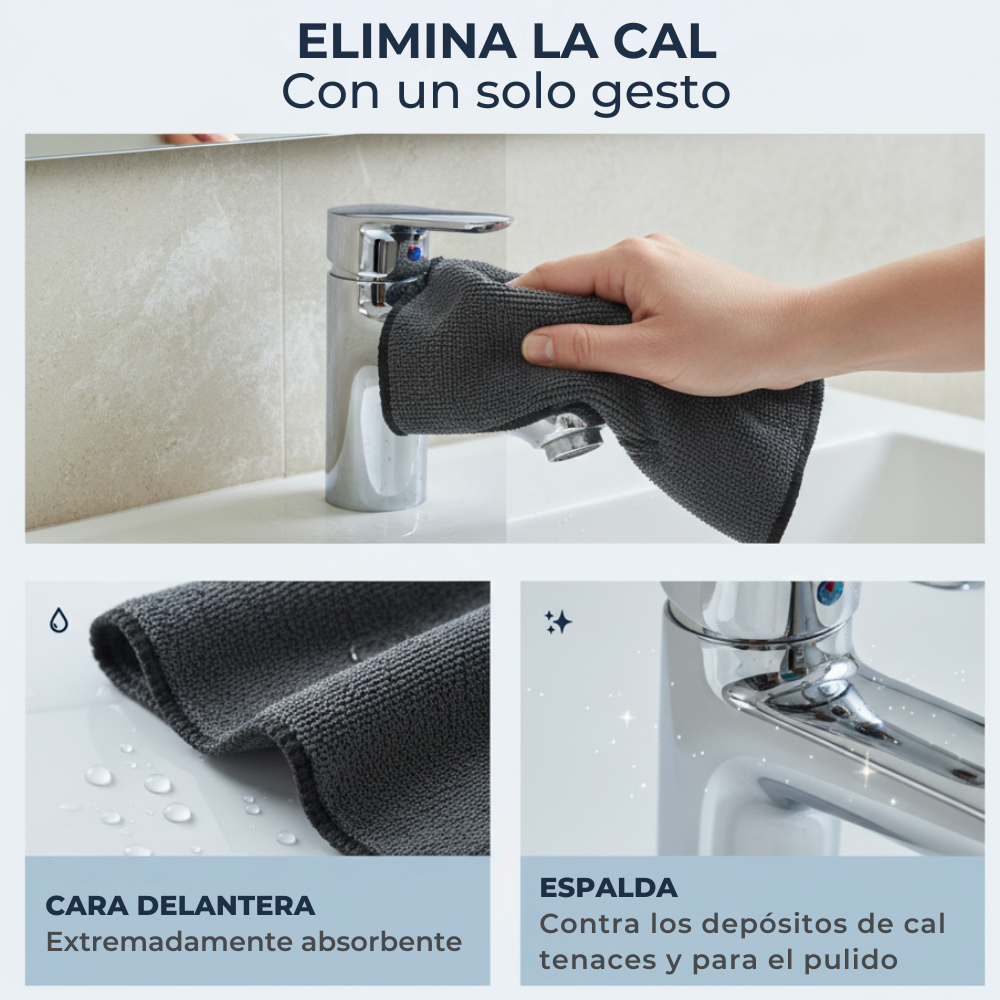 ELIMINA LA CAL
Con un solo gesto

CARA DELANTERA
Extremadamente absorbente

ESPALDA
Contra los depósitos de cal tenaces y para el pulido